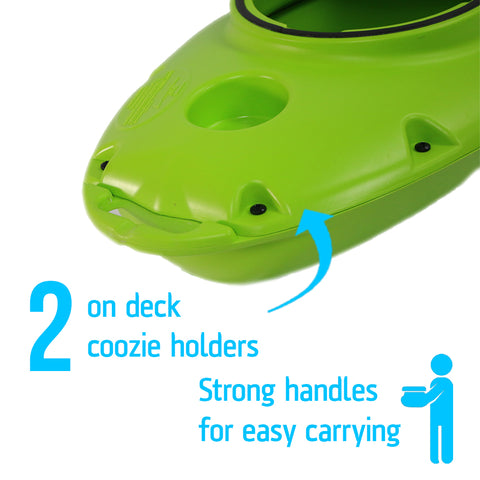 2 on deck
coozie holders

Strong handles
for easy carrying